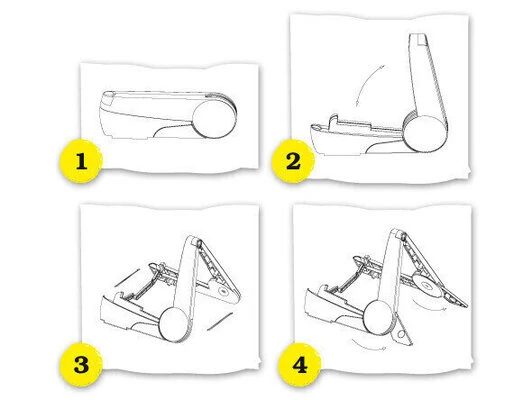 1

2

3

4